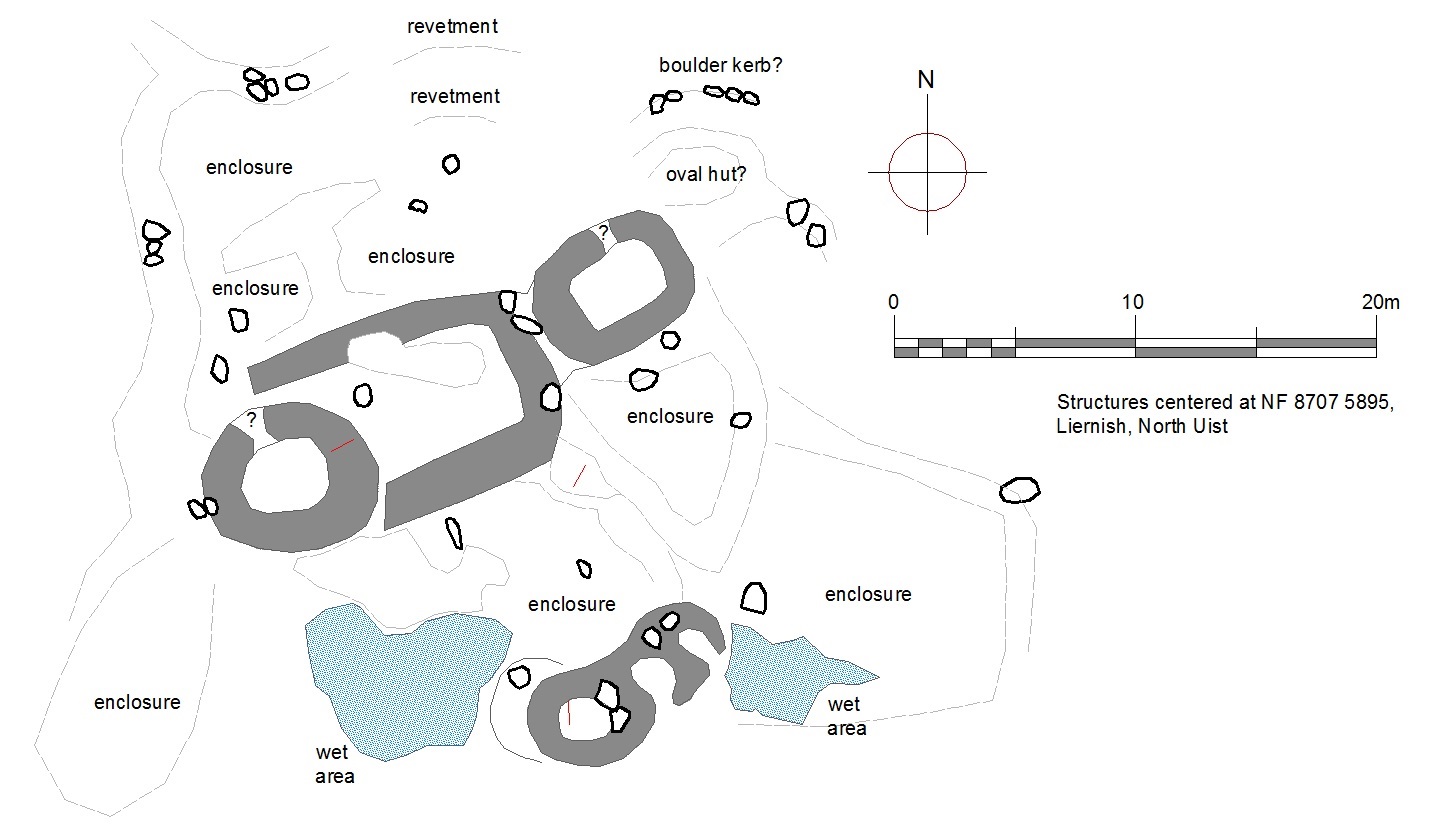 revetment

boulder kerb?

revetment

N

enclosure

oval hut?

?

enclosure

enclosure

0

10

20m

?

enclosure

Structures centered at NF 8707 5895, Liernish, North Uist

enclosure

enclosure

enclosure

wet area

wet area